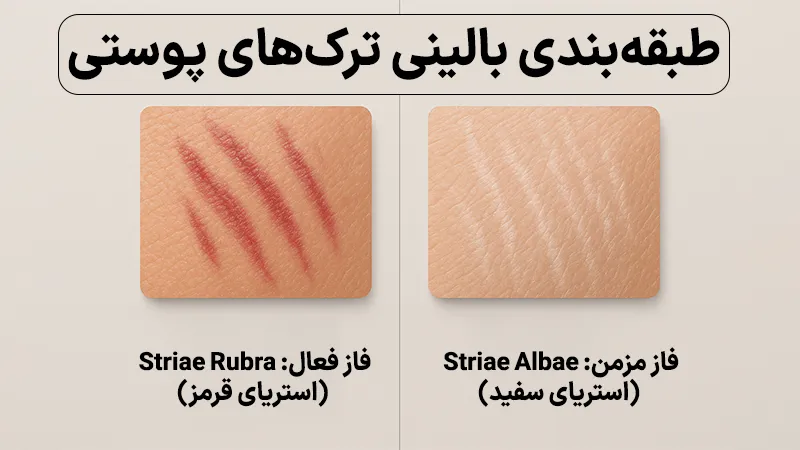 طبقه‌بندی بالینی ترک‌های پوستی

فاز مزمن: Striae Albae
(استریای سفید)

فاز فعال: Striae Rubra
(استریای قرمز)