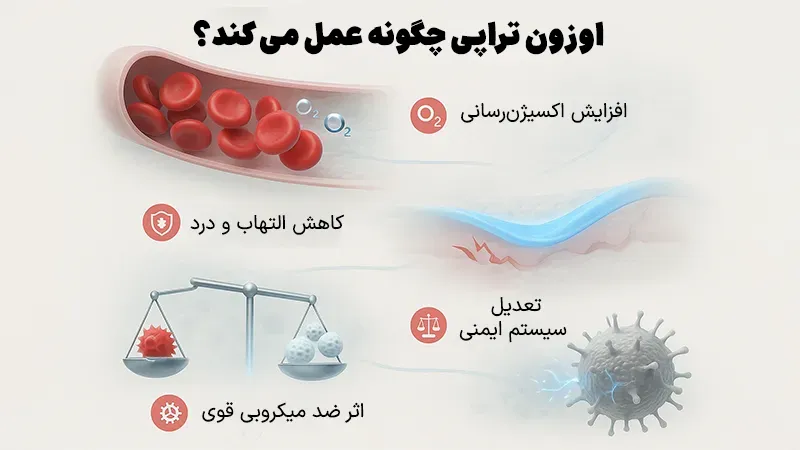 اوزون تراپی چگونه عمل می کند؟

$O_2$ $O_2$

$O_2$ افزایش اکسیژن‌رسانی

کاهش التهاب و درد

تعدیل سیستم ایمنی

اثر ضد میکروبی قوی