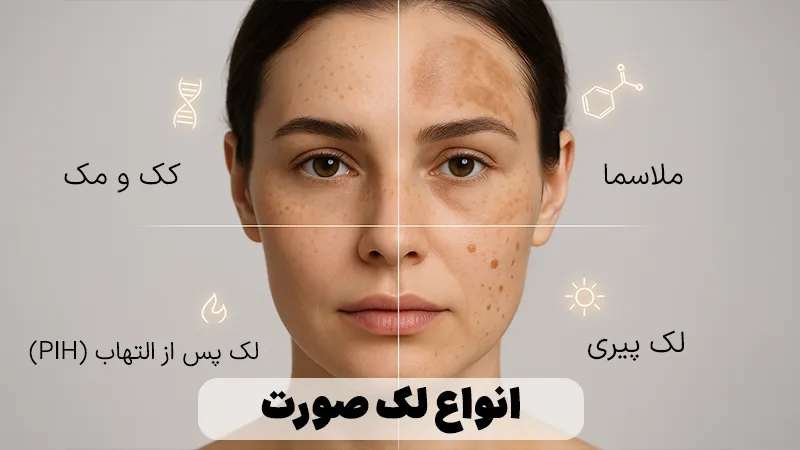 ملاسما

کک و مک

لک پیری

لک پس از التهاب (PIH)

انواع لک صورت